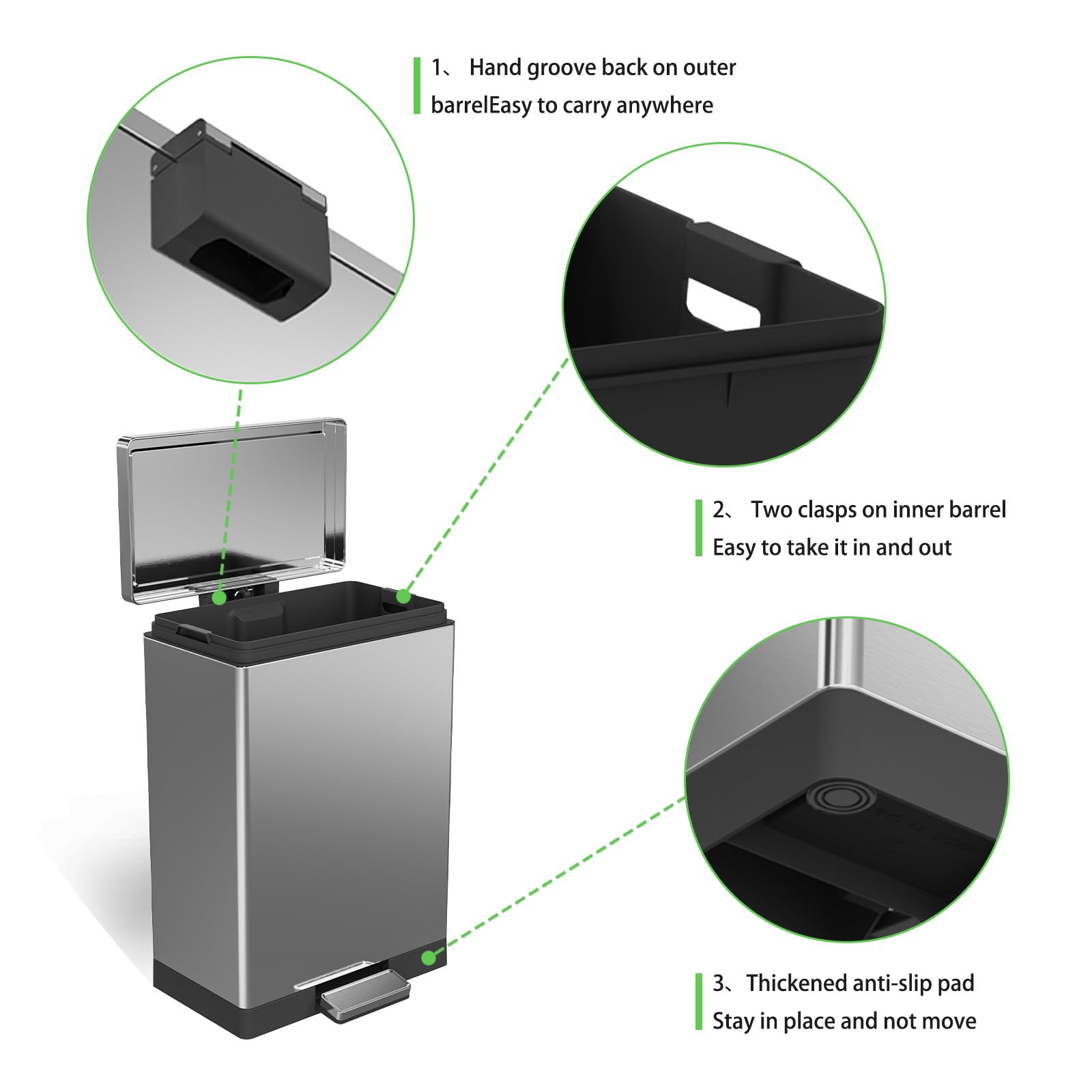 1、 Hand groove back on outer barrelEasy to carry anywhere

2、 Two clasps on inner barrel
Easy to take it in and out

3、Thickened anti-slip pad
Stay in place and not move